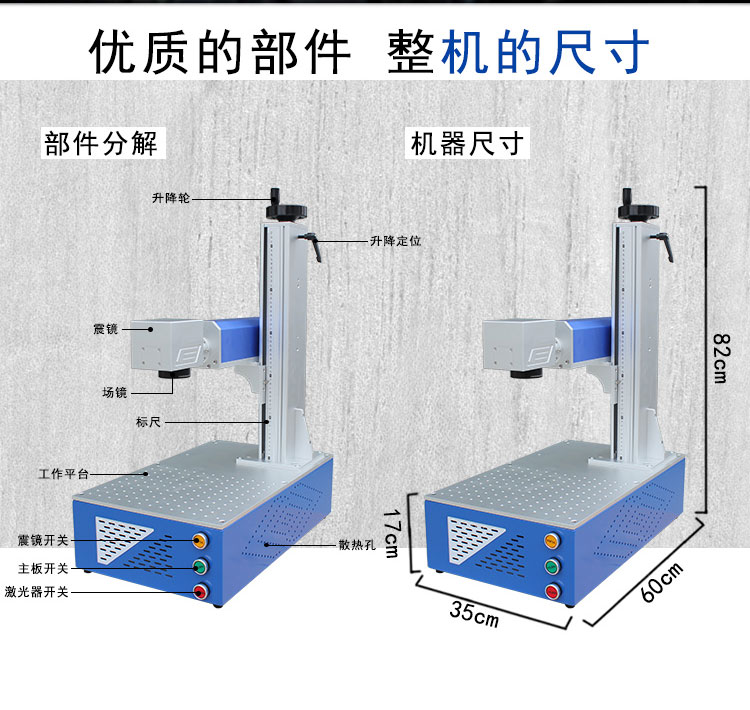 优质的部件 整机的尺寸

部件分解

升降轮
升降定位
震镜
场镜
标尺
工作平台
震镜开关
主板开关
激光器开关
散热孔

机器尺寸

82cm
17cm
35cm
60cm