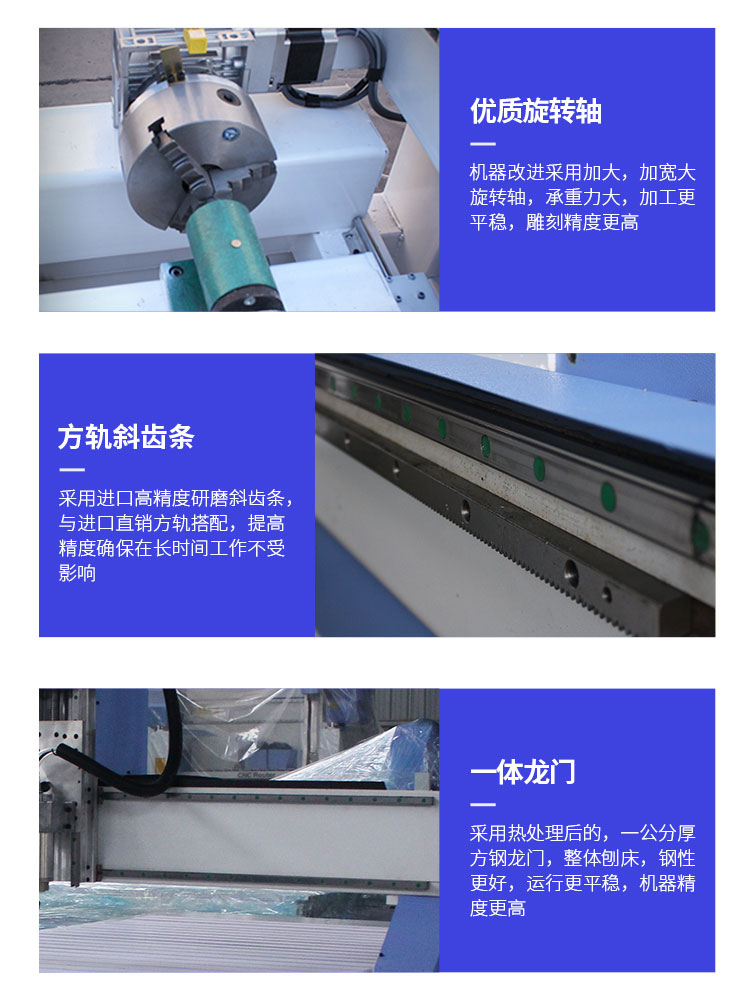 优质旋转轴

机器改进采用加大，加宽大旋转轴，承重力大，加工更平稳，雕刻精度更高

方轨斜齿条

采用进口高精度研磨斜齿条，与进口直销方轨搭配，提高精度确保在长时间工作不受影响

CNC Router

一体龙门

采用热处理后的，一公分厚方钢龙门，整体刨床，钢性更好，运行更平稳，机器精度更高